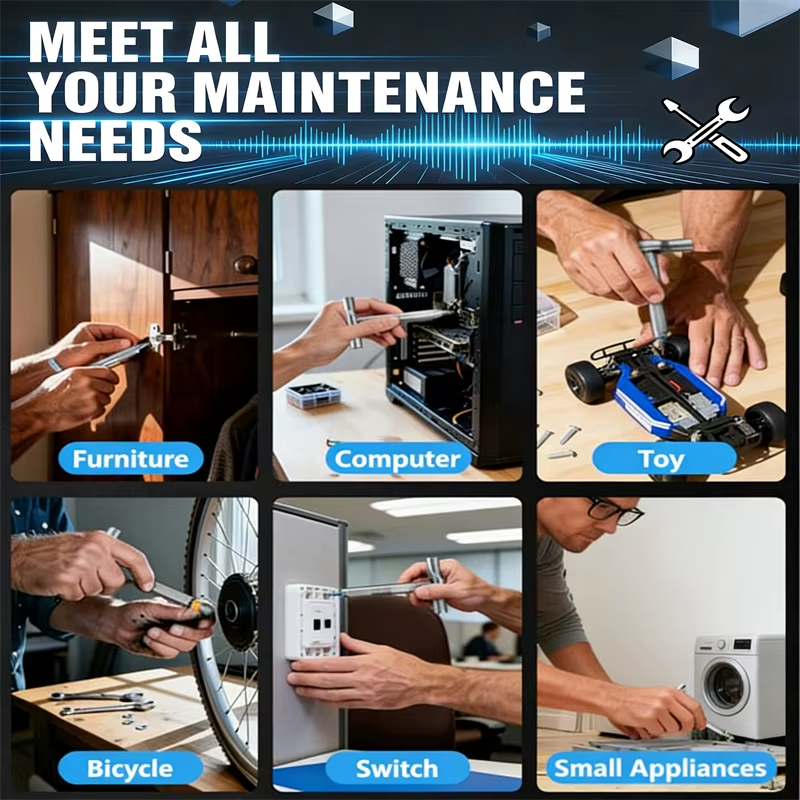 MEET ALL YOUR MAINTENANCE NEEDS

Furniture

Computer

Toy

Bicycle

Switch

Small Appliances